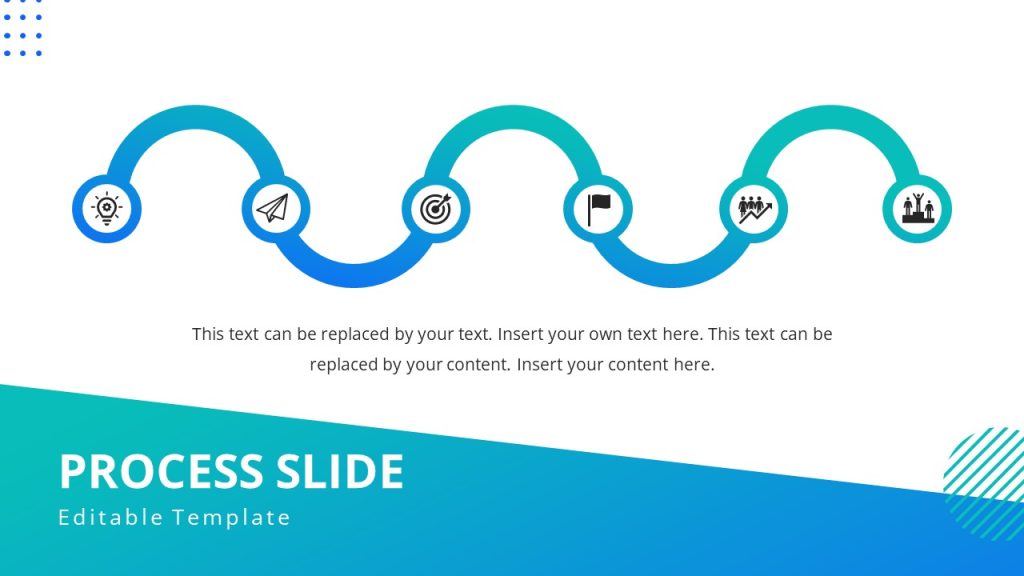 This text can be replaced by your text. Insert your own text here. This text can be replaced by your content. Insert your content here.

PROCESS SLIDE
Editable Template