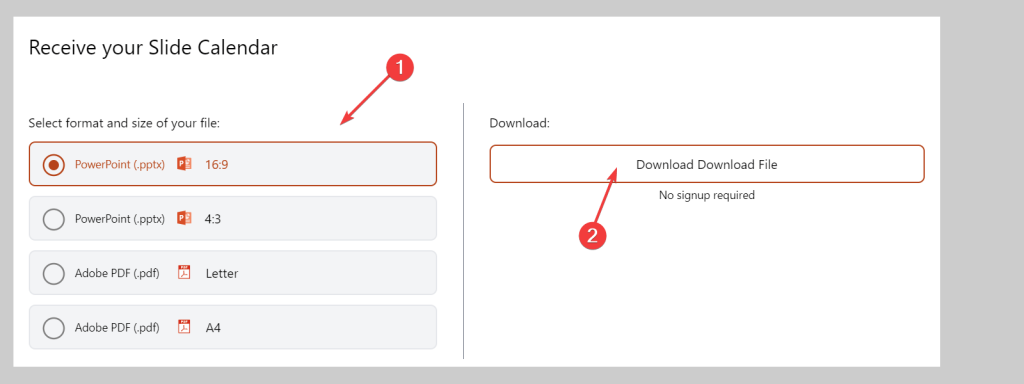 Receive your Slide Calendar

1

Select format and size of your file:

PowerPoint (.pptx) 16:9

PowerPoint (.pptx) 4:3

Adobe PDF (.pdf) Letter

Adobe PDF (.pdf) A4

Download:

Download Download File

No signup required

2